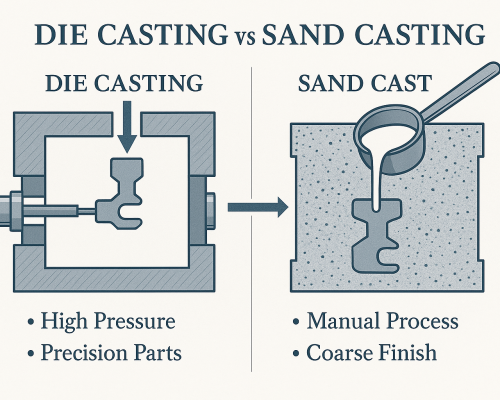 DIE CASTING vs SAND CASTING

DIE CASTING

• High Pressure
• Precision Parts

SAND CAST

• Manual Process
• Coarse Finish