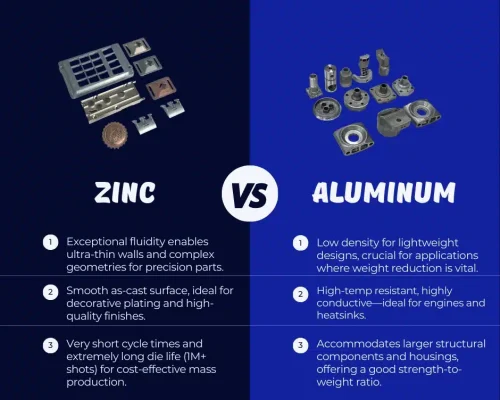 ZINC

VS

ALUMINUM

1 Exceptional fluidity enables ultra-thin walls and complex geometries for precision parts.

2 Smooth as-cast surface, ideal for decorative plating and high-quality finishes.

3 Very short cycle times and extremely long die life (1M+ shots) for cost-effective mass production.

1 Low density for lightweight designs, crucial for applications where weight reduction is vital.

2 High-temp resistant, highly conductive—ideal for engines and heatsinks.

3 Accommodates larger structural components and housings, offering a good strength-to-weight ratio.