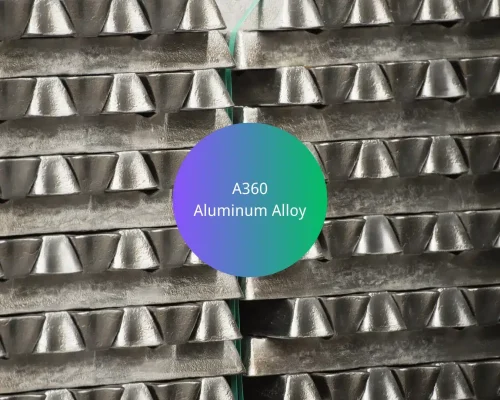 A360
Aluminum Alloy